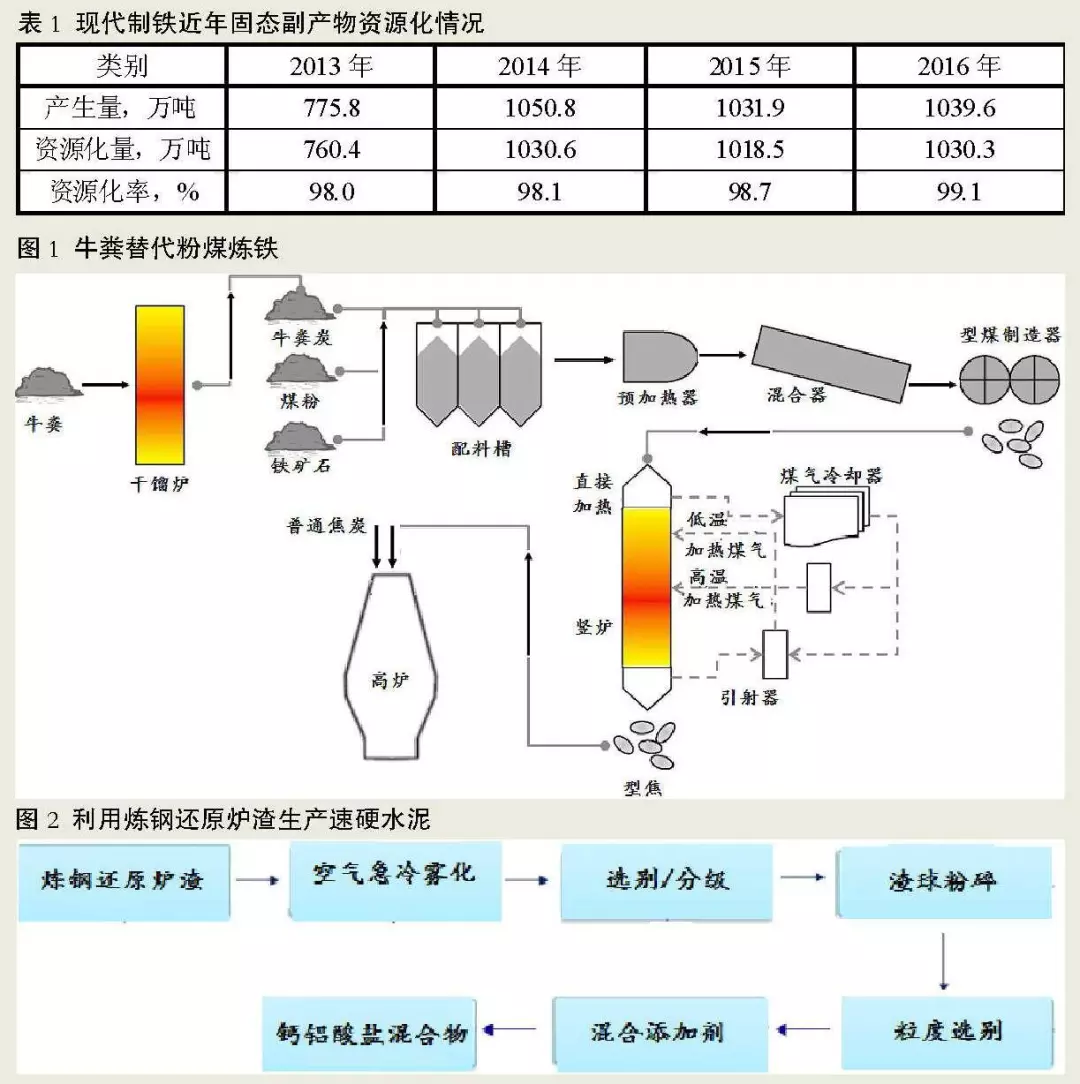 表 1 现代制铁近年固态副产物资源化情况

| 类别 | 2013 年 | 2014 年 | 2015 年 | 2016 年 |
|---|---|---|---|---|
| 产生量，万吨 | 775.8 | 1050.8 | 1031.9 | 1039.6 |
| 资源化量，万吨 | 760.4 | 1030.6 | 1018.5 | 1030.3 |
| 资源化率，% | 98.0 | 98.1 | 98.7 | 99.1 |

图 1 牛粪替代粉煤炼铁

牛粪
干馏炉
牛粪炭
煤粉
铁矿石
配料槽
预加热器
混合器
型煤制造器
直接加热
煤气冷却器
低温加热煤气
高温加热煤气
竖炉
引射器
普通焦炭
高炉
型焦

图 2 利用炼钢还原炉渣生产速硬水泥

炼钢还原炉渣
空气急冷雾化
选别/分级
渣球粉碎
粒度选别
混合添加剂
钙铝酸盐混合物